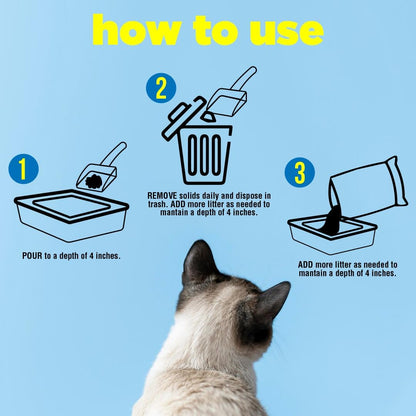 how to use

1

POUR to a depth of 4 inches.

2

REMOVE solids daily and dispose in trash. ADD more litter as needed to mantain a depth of 4 inches.

3

ADD more litter as needed to mantain a depth of 4 inches.