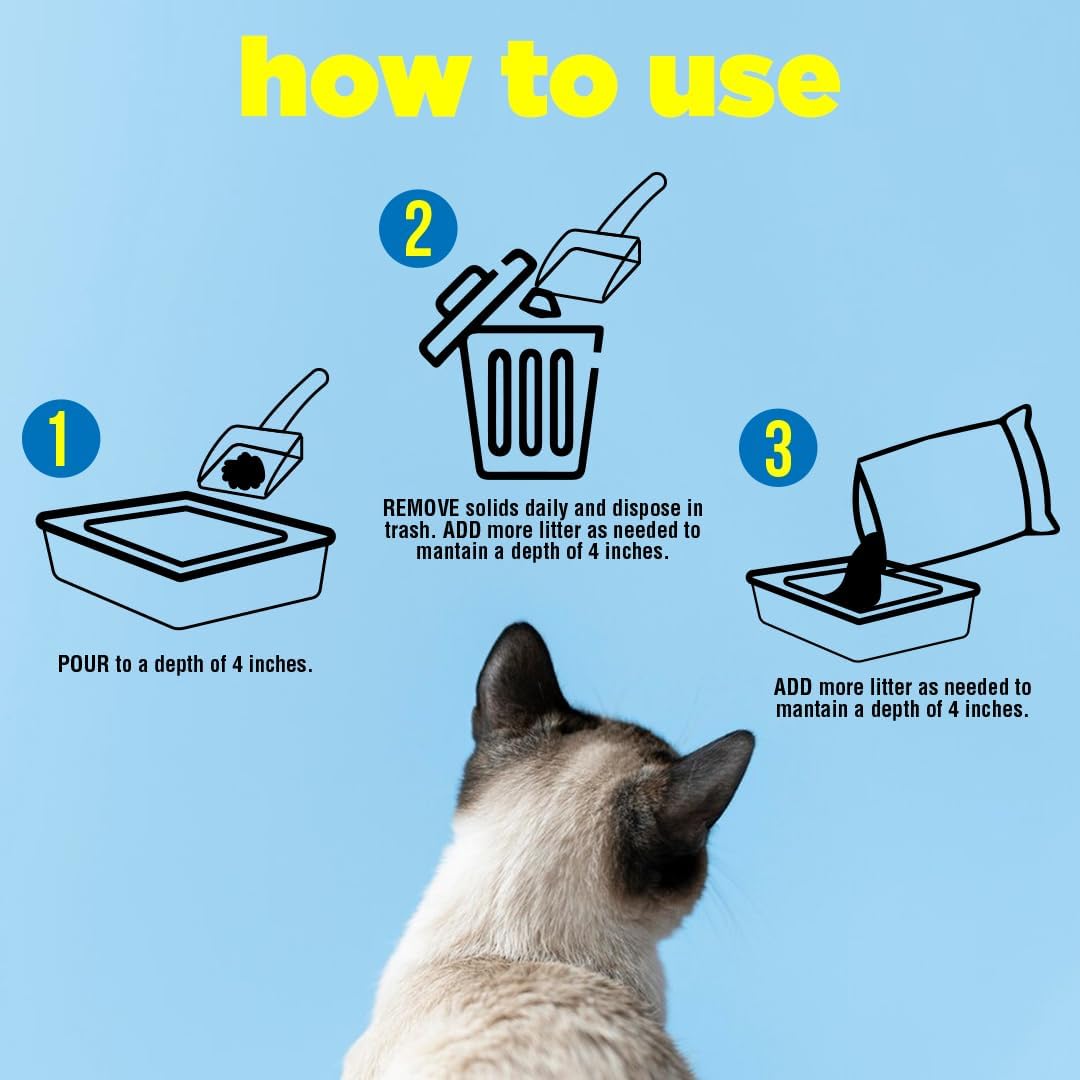 how to use

1

POUR to a depth of 4 inches.

2

REMOVE solids daily and dispose in trash. ADD more litter as needed to mantain a depth of 4 inches.

3

ADD more litter as needed to mantain a depth of 4 inches.